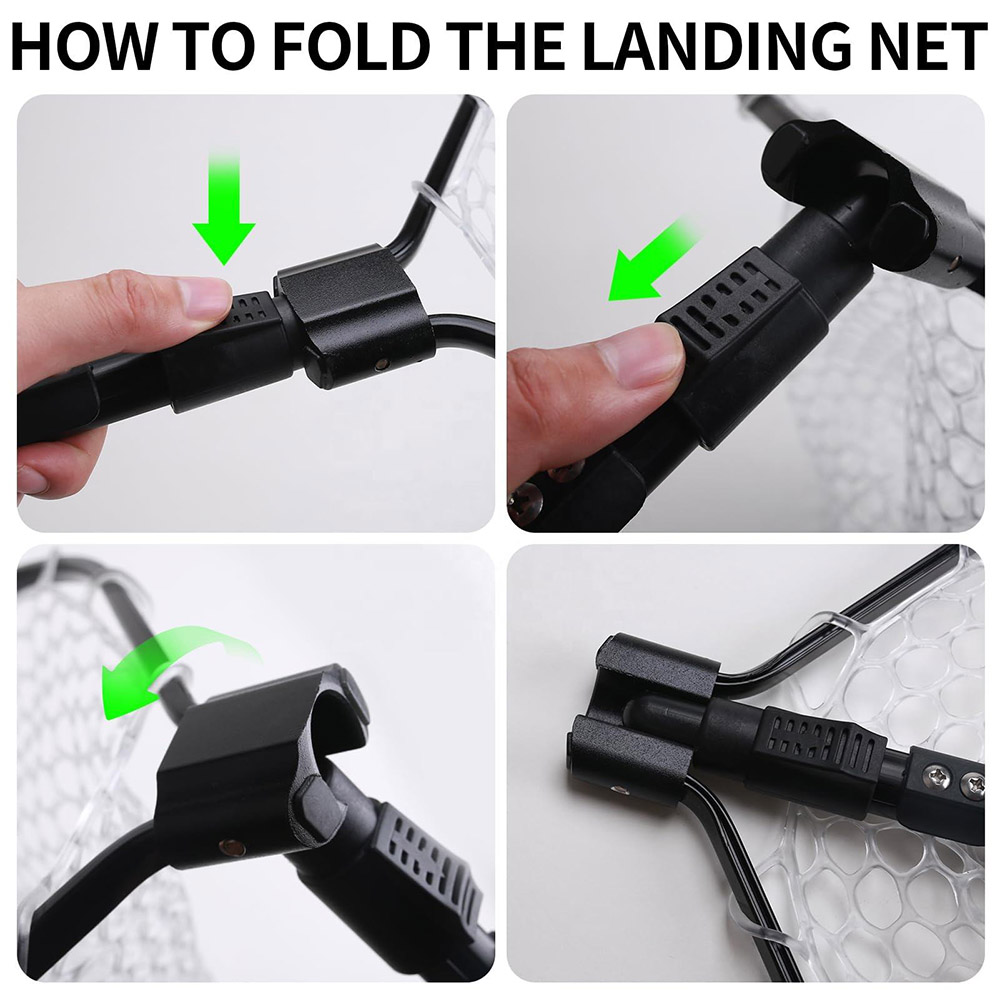 HOW TO FOLD THE LANDING NET